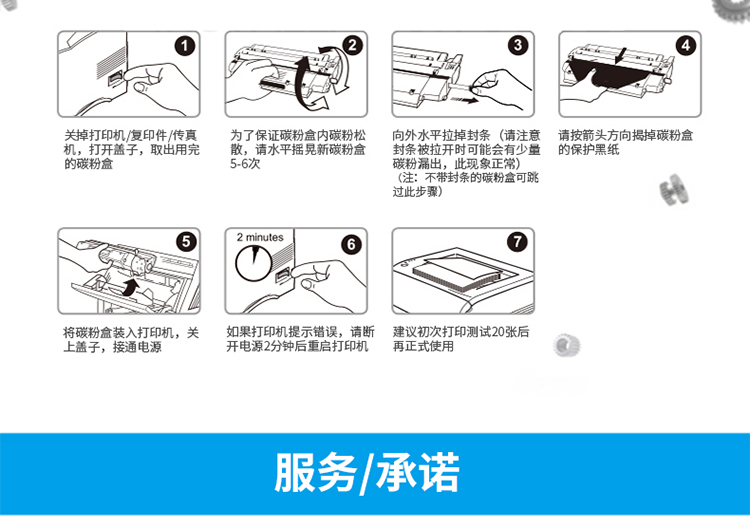 1

关掉打印机/复印件/传真机，打开盖子，取出用完的碳粉盒

2

为了保证碳粉盒内碳粉松散，请水平摇晃新碳粉盒5-6次

3

向外水平拉掉封条（请注意封条被拉开时可能会有少量碳粉漏出，此现象正常）
（注：不带封条的碳粉盒可跳过此步骤）

4

请按箭头方向揭掉碳粉盒的保护黑纸

5

将碳粉盒装入打印机，关上盖子，接通电源

2 minutes

6

如果打印机提示错误，请断开电源2分钟后重启打印机

7

建议初次打印测试20张后再正式使用

服务/承诺