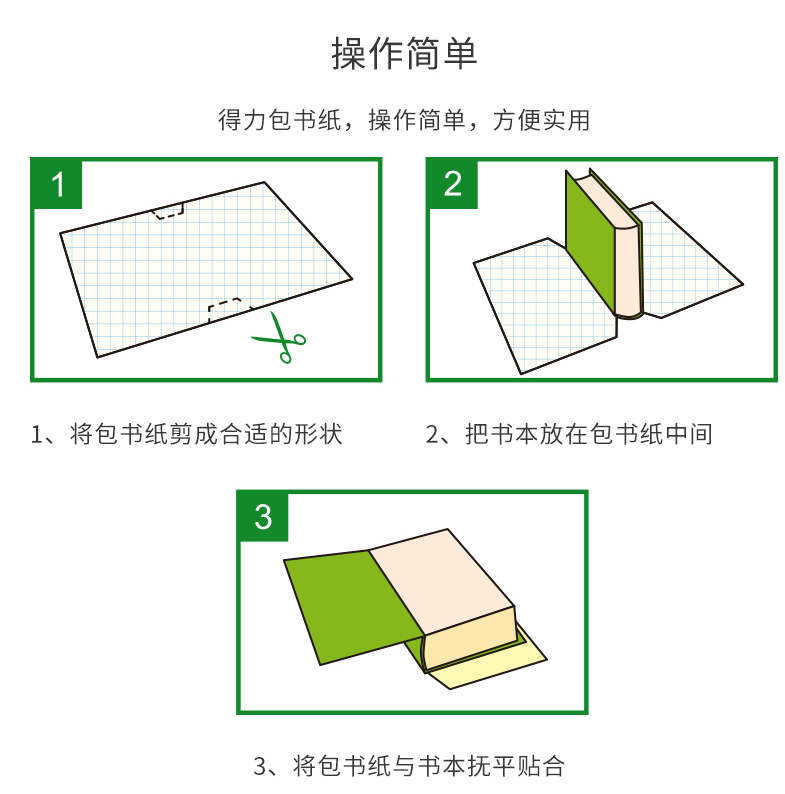 操作简单

得力包书纸，操作简单，方便实用

1

2

1、将包书纸剪成合适的形状

2、把书本放在包书纸中间

3

3、将包书纸与书本抚平贴合